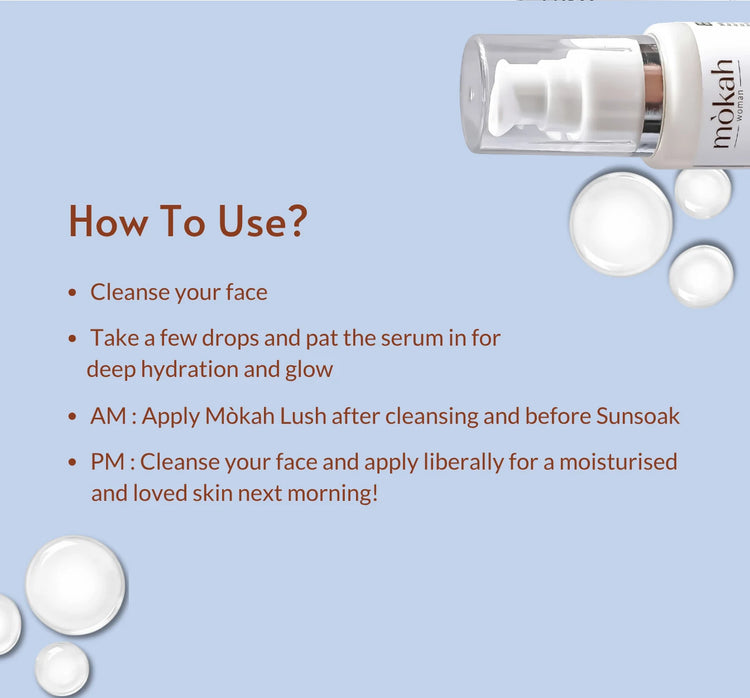 mòkah
woman

How To Use?

• Cleanse your face

• Take a few drops and pat the serum in for deep hydration and glow

• AM : Apply Mòkah Lush after cleansing and before Sunsoak

• PM : Cleanse your face and apply liberally for a moisturised and loved skin next morning!